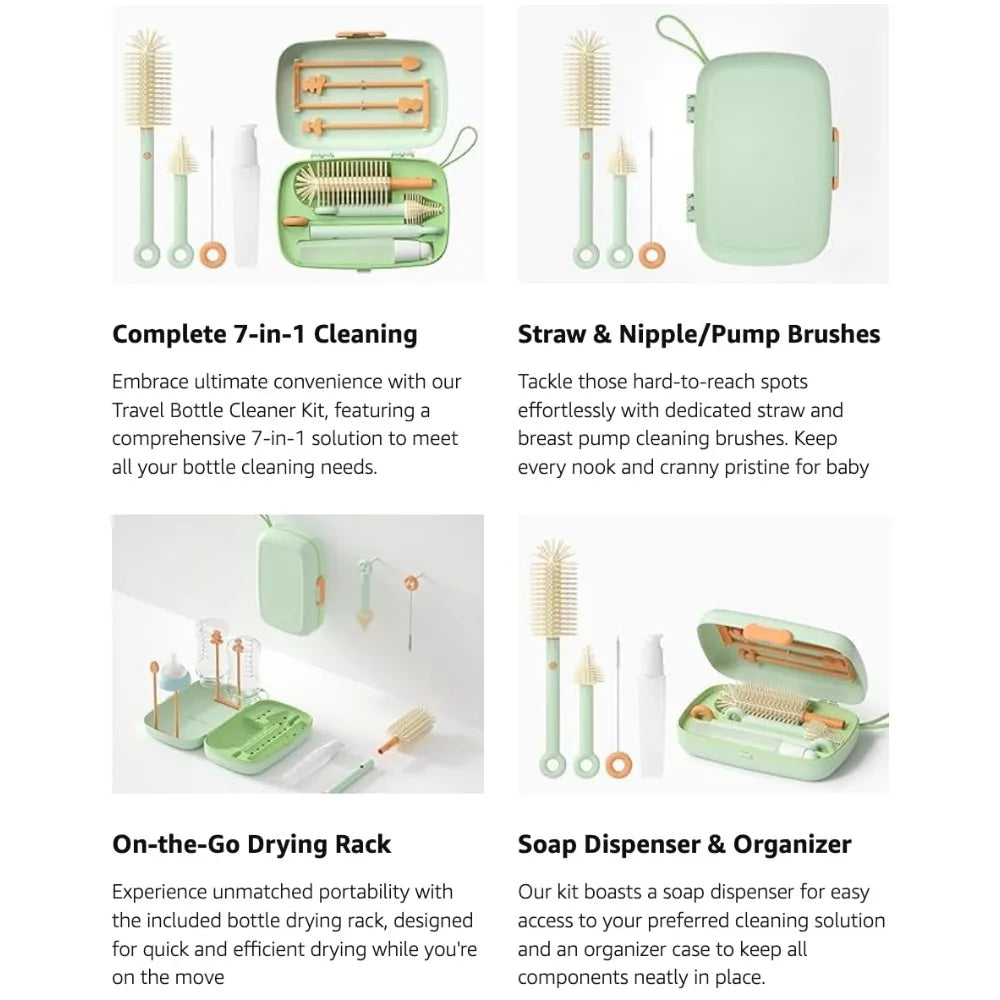 Complete 7-in-1 Cleaning

Embrace ultimate convenience with our Travel Bottle Cleaner Kit, featuring a comprehensive 7-in-1 solution to meet all your bottle cleaning needs.

Straw & Nipple/Pump Brushes

Tackle those hard-to-reach spots effortlessly with dedicated straw and breast pump cleaning brushes. Keep every nook and cranny pristine for baby

On-the-Go Drying Rack

Experience unmatched portability with the included bottle drying rack, designed for quick and efficient drying while you're on the move

Soap Dispenser & Organizer

Our kit boasts a soap dispenser for easy access to your preferred cleaning solution and an organizer case to keep all components neatly in place.