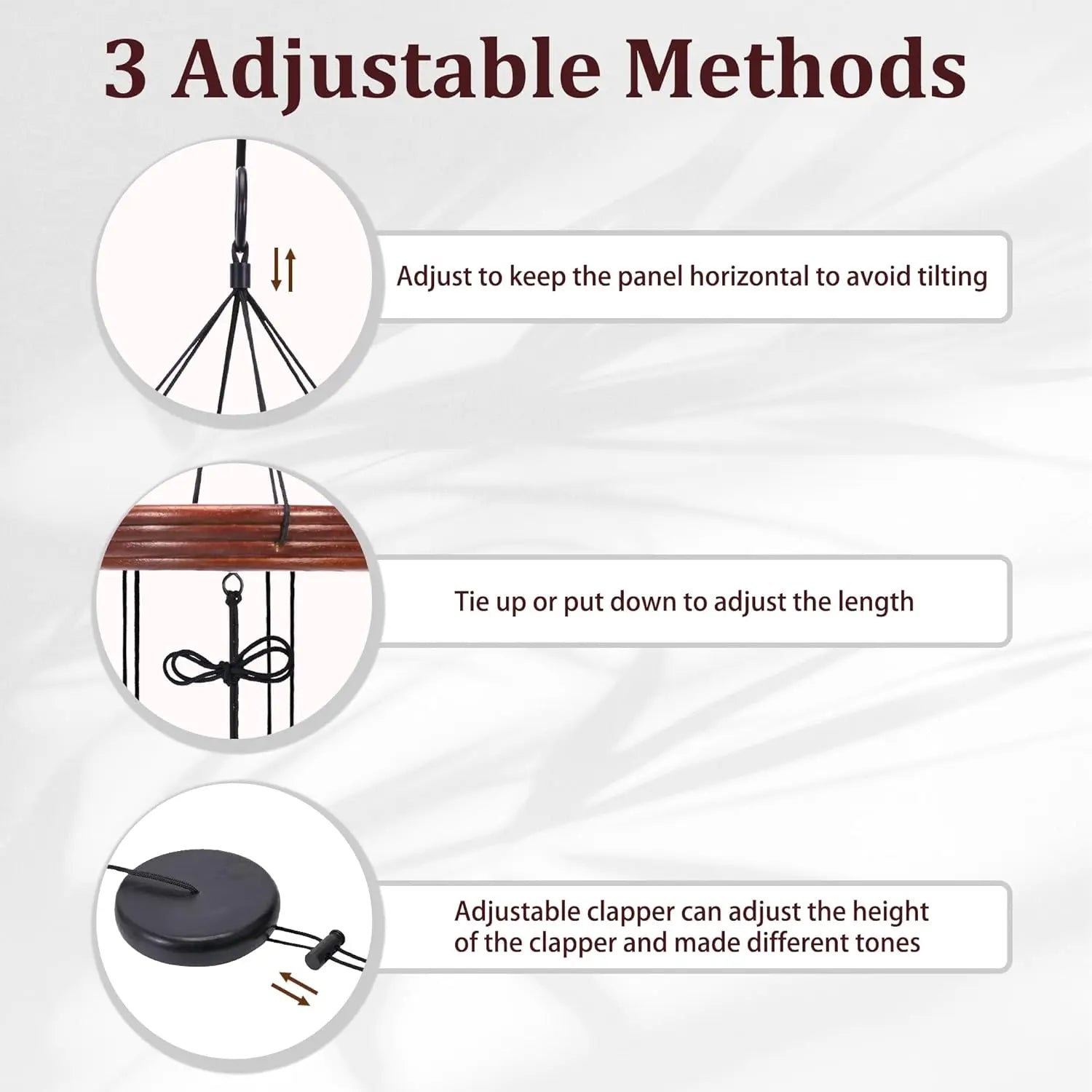 3 Adjustable Methods

Adjust to keep the panel horizontal to avoid tilting

Tie up or put down to adjust the length

Adjustable clapper can adjust the height of the clapper and made different tones