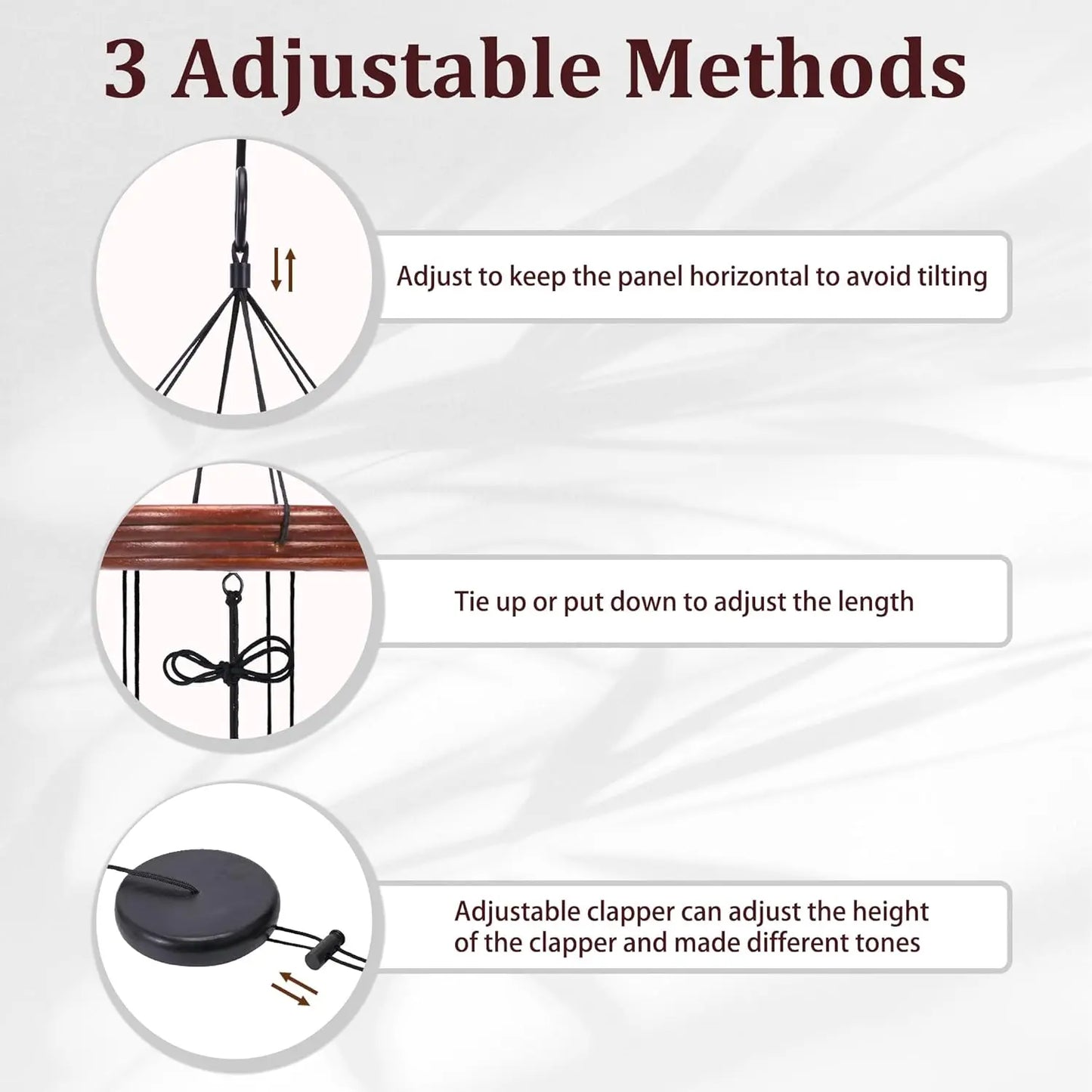 3 Adjustable Methods

Adjust to keep the panel horizontal to avoid tilting

Tie up or put down to adjust the length

Adjustable clapper can adjust the height of the clapper and made different tones