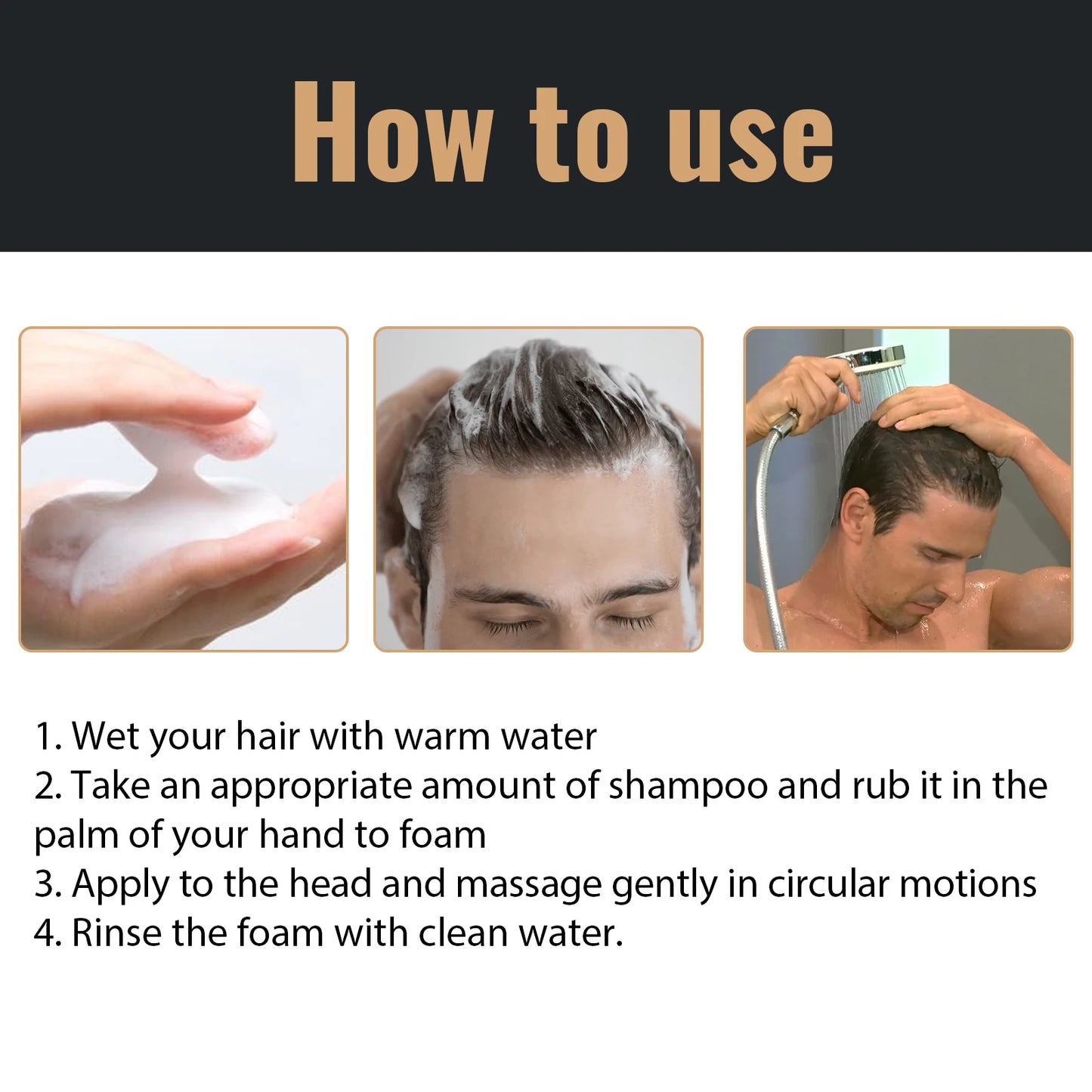 How to use

1. Wet your hair with warm water
2. Take an appropriate amount of shampoo and rub it in the palm of your hand to foam
3. Apply to the head and massage gently in circular motions
4. Rinse the foam with clean water.